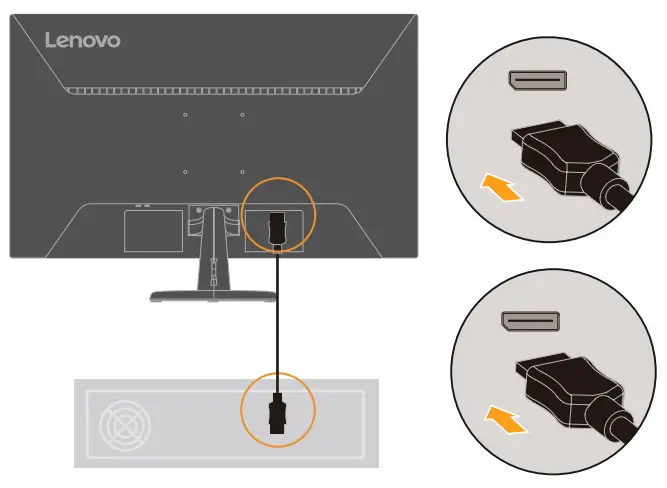 Lenovo