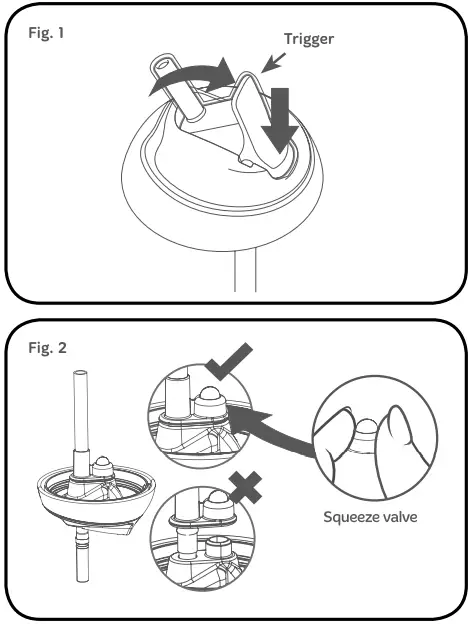 Fig. 1

Trigger

Fig. 2

Squeeze valve