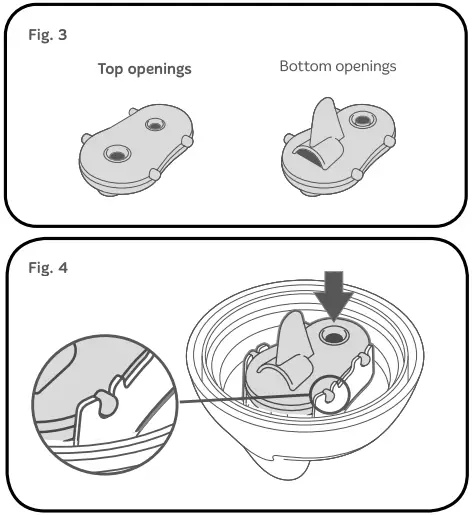 Fig. 3

Top openings

Bottom openings

Fig. 4