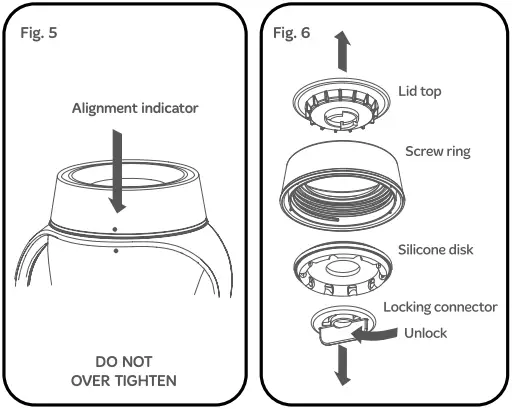 Fig. 5

Alignment indicator

DO NOT
OVER TIGHTEN

Fig. 6

Lid top

Screw ring

Silicone disk

Locking connector

Unlock