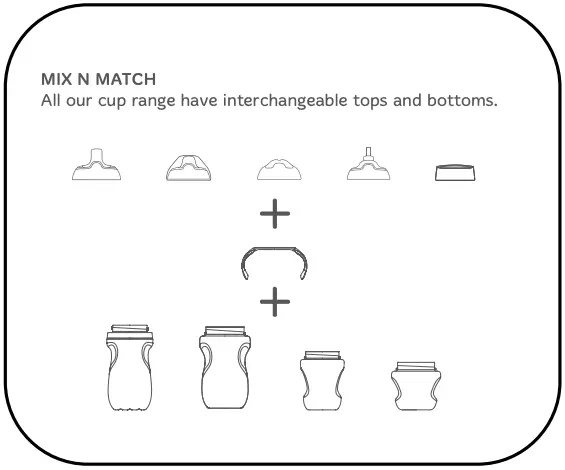 MIX N MATCH
All our cup range have interchangeable tops and bottoms.

+

+