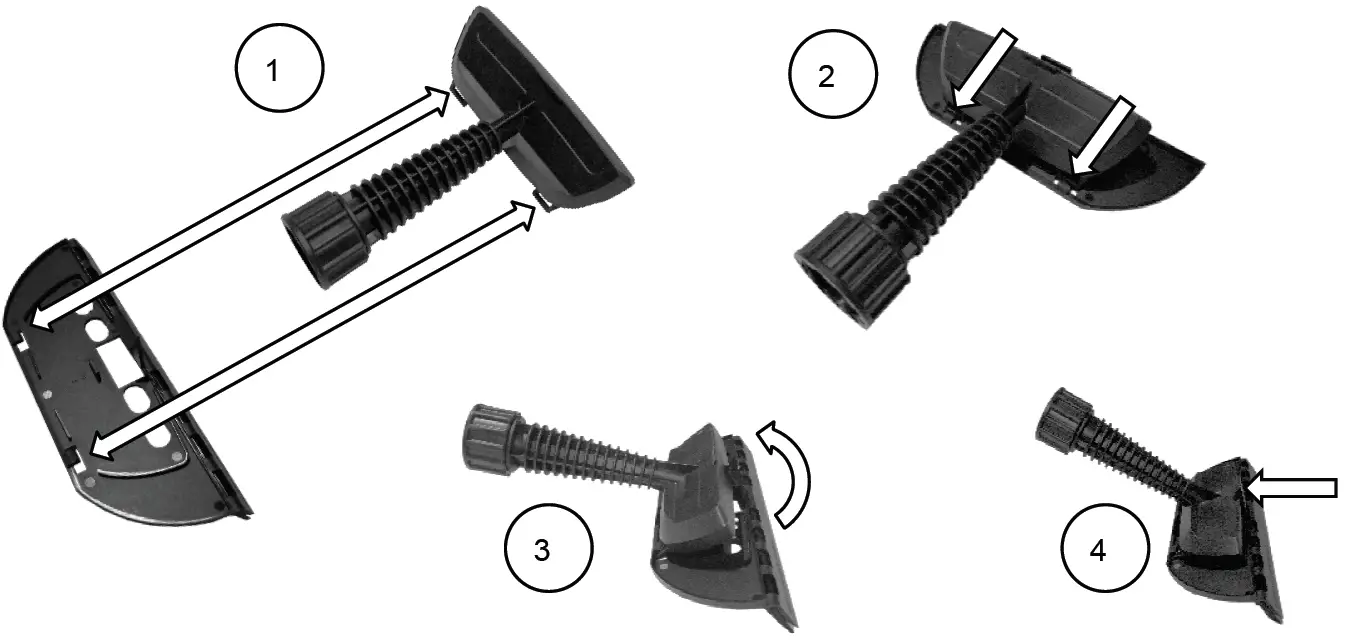 1

2

3

4