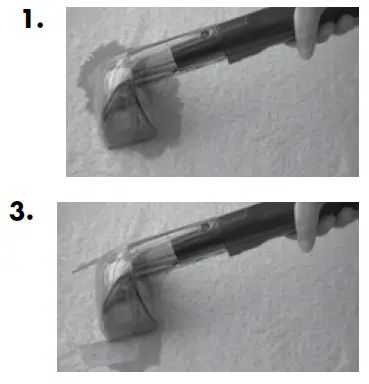 1.

3.