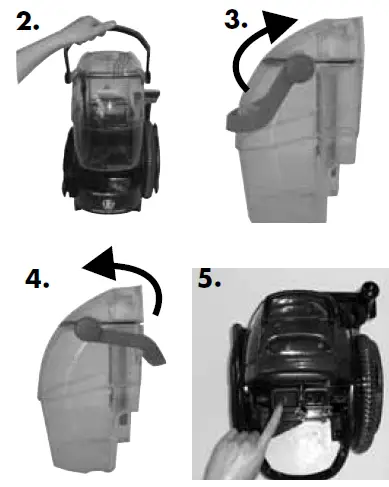 2.

3.

4.

5.