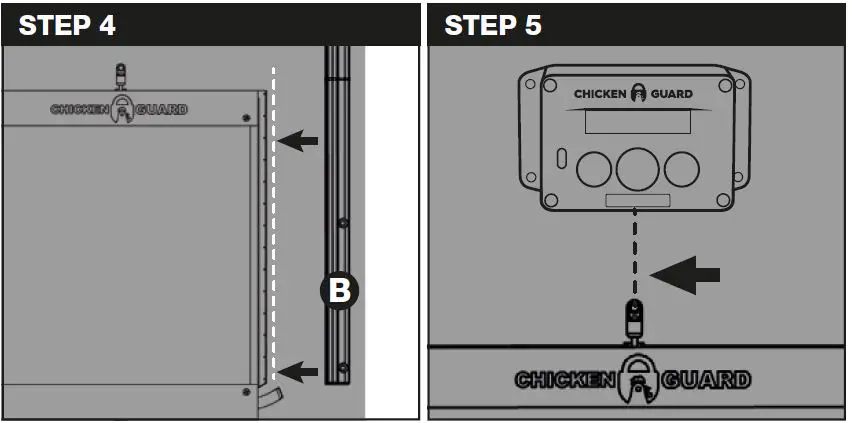 STEP 4

CHICKEN GUARD

B

STEP 5

CHICKEN GUARD

CHICKEN GUARD