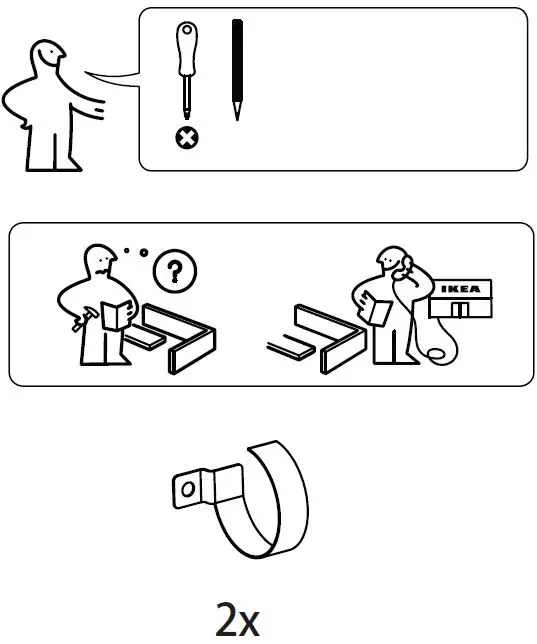 ?

IKEA

2x