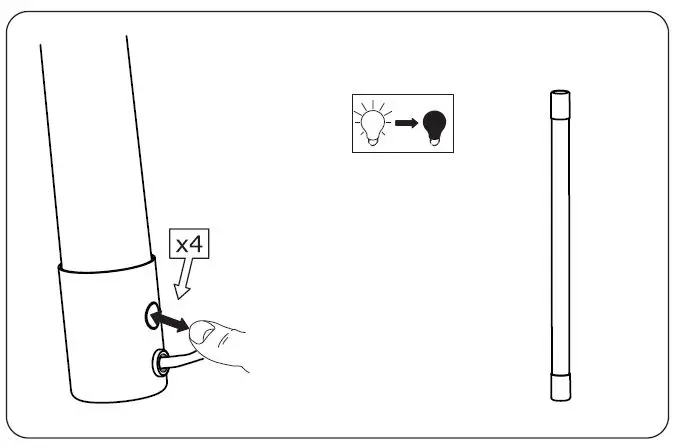 x4