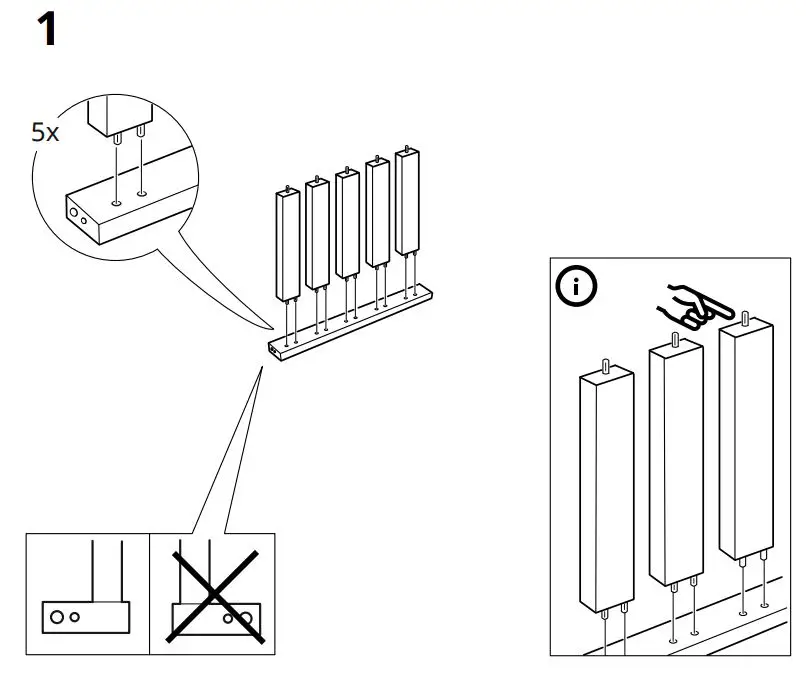 1

5x

i