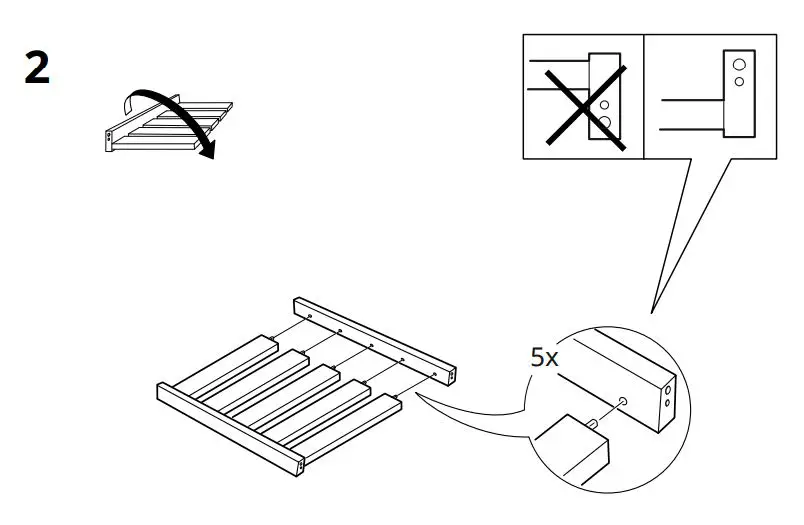 2

5x