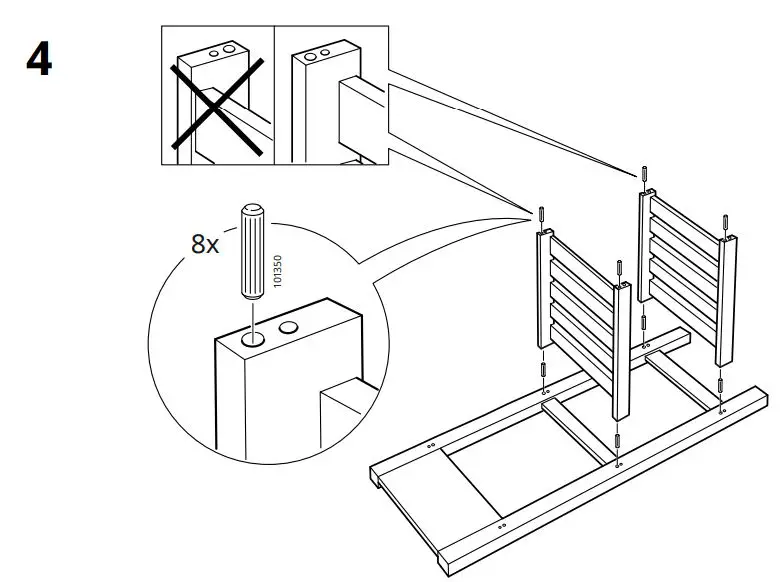 4

8x

101350