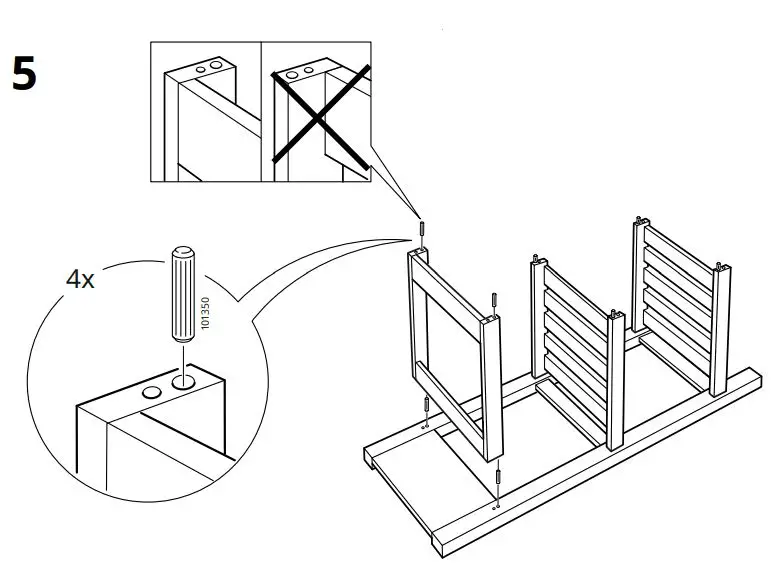 5

4x

101350