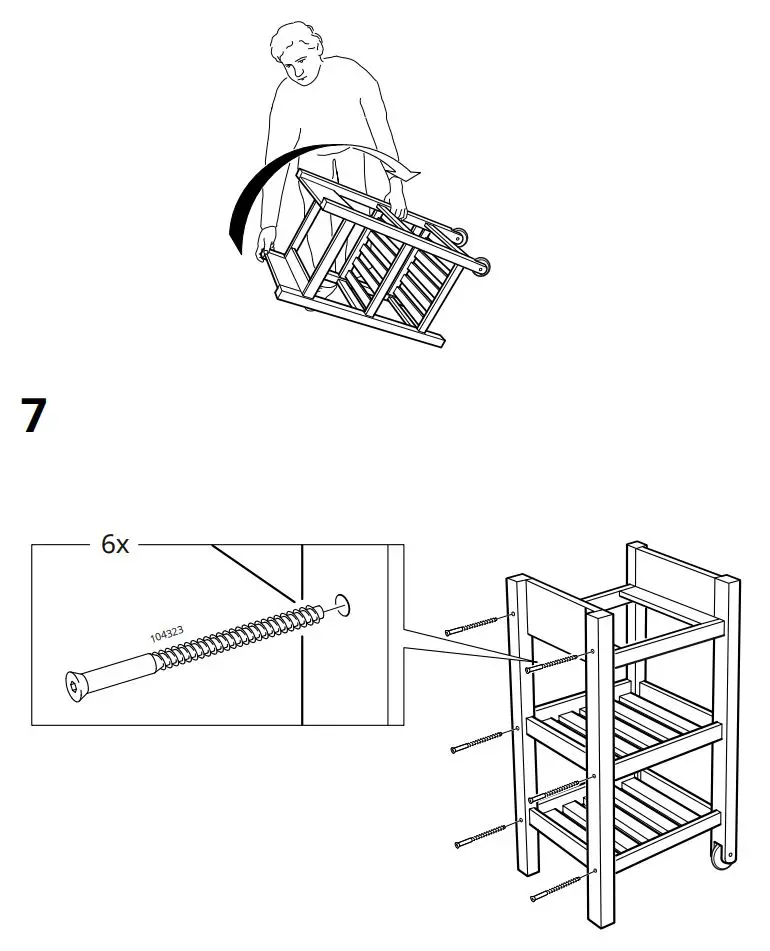 7

6x

104323