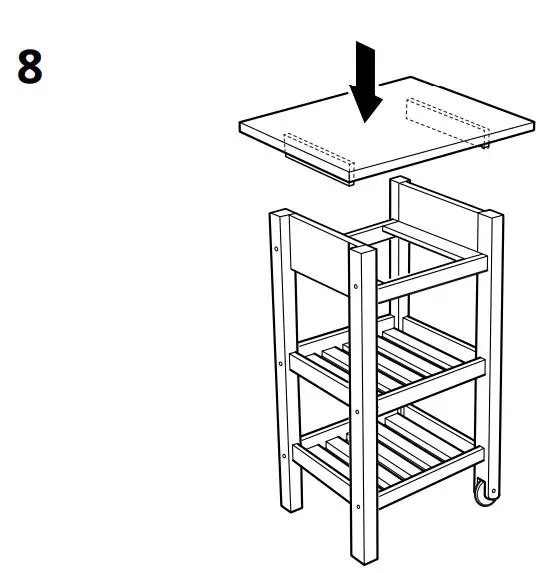 8