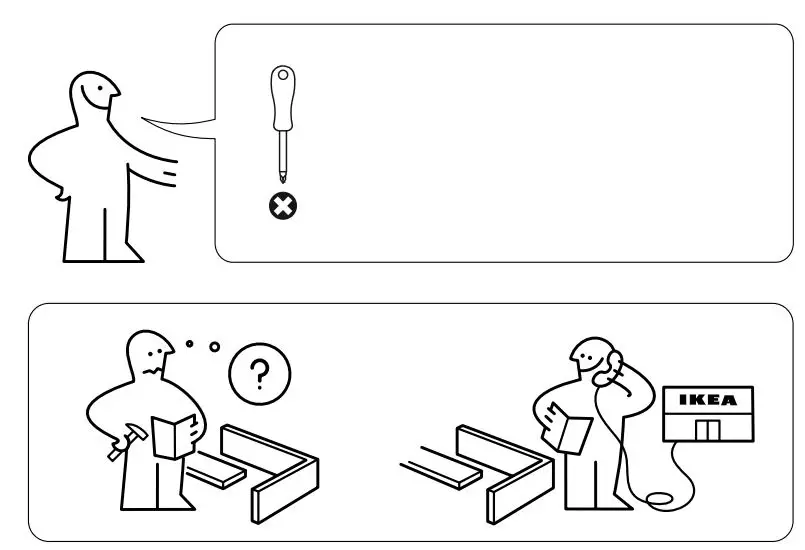 ?

IKEA