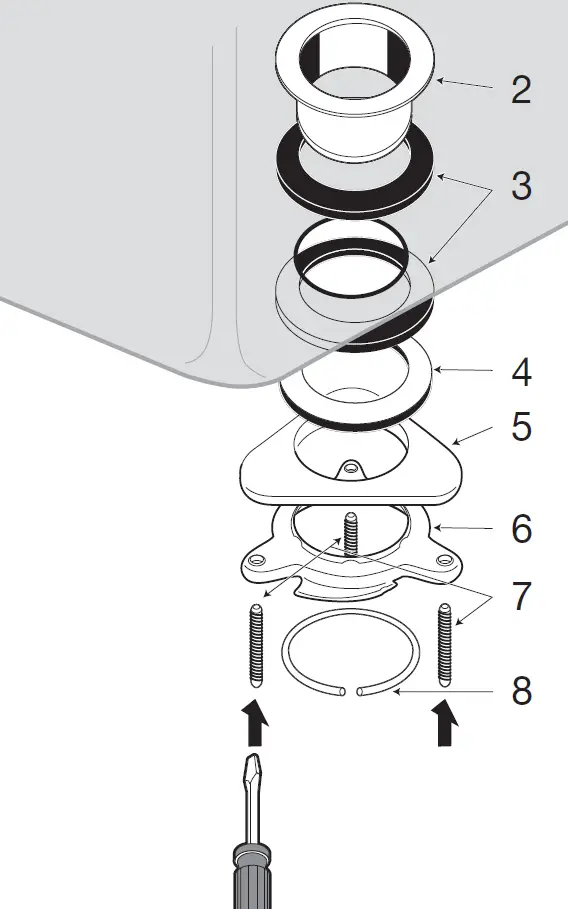 2
3
4
5
6
7
8