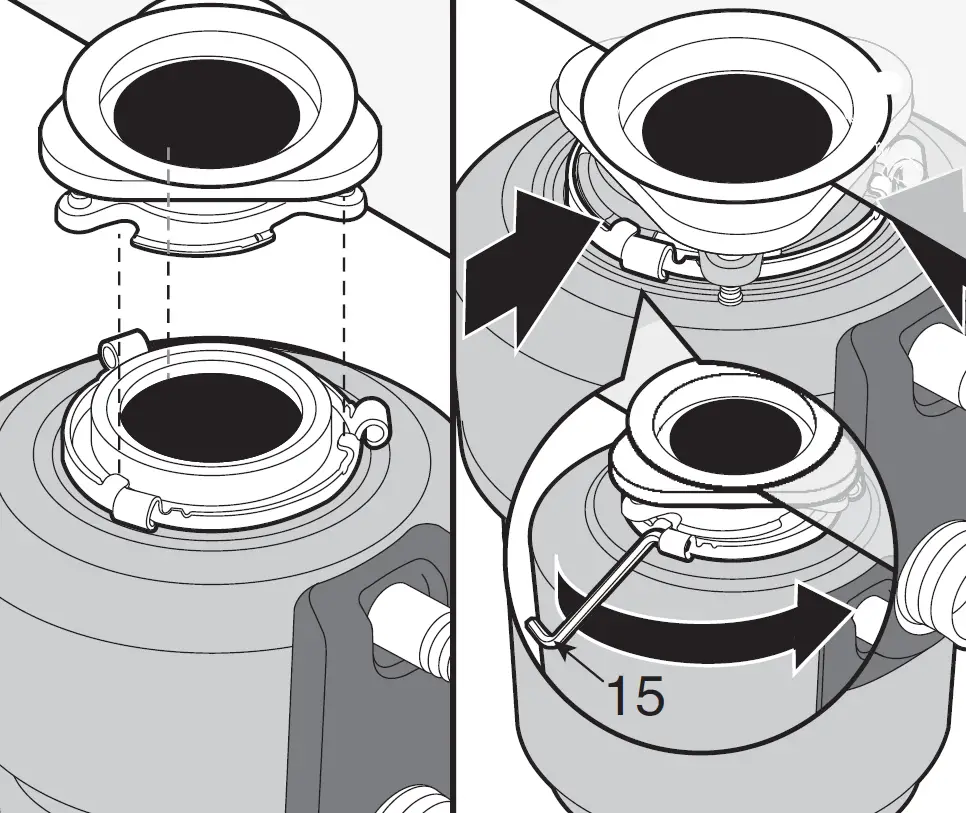 15