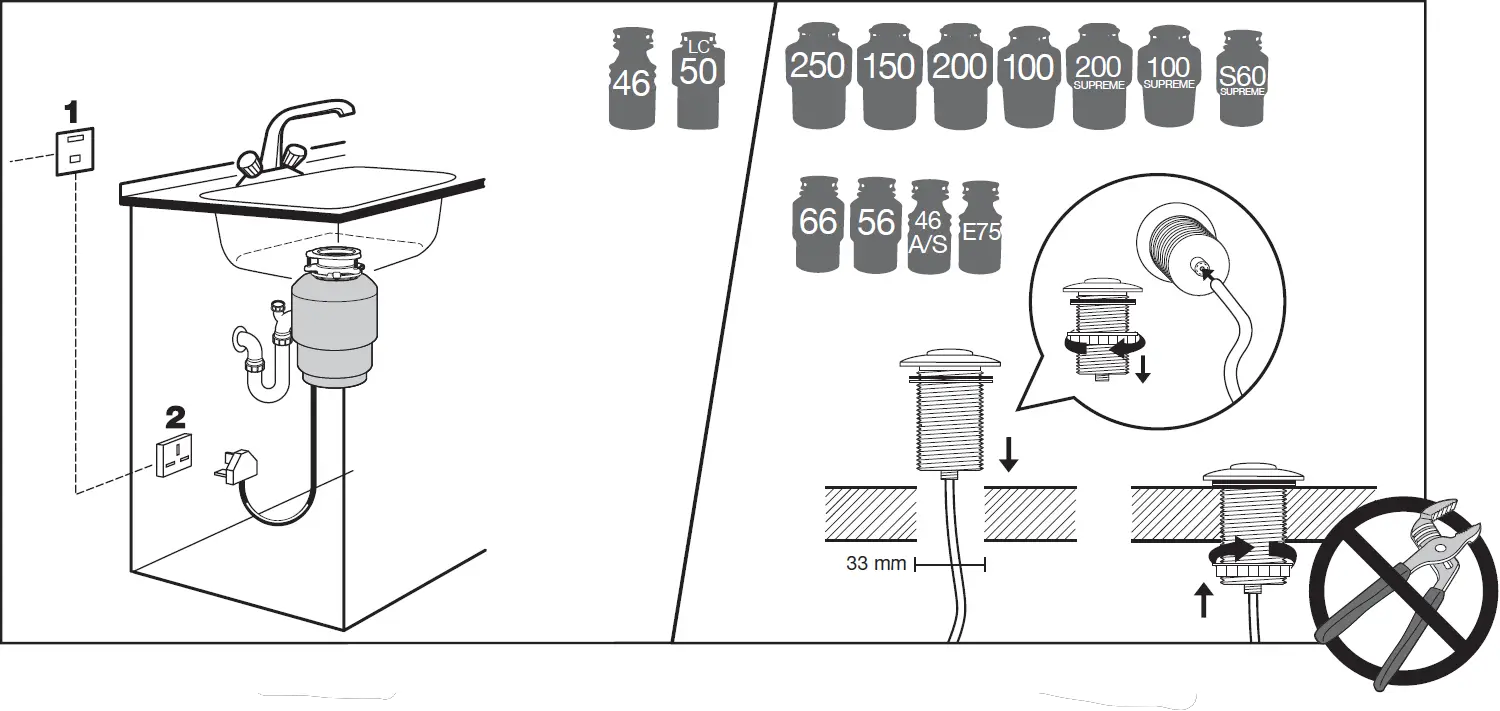 1

2

46 LC 50

250 150 200 100 200 SUPREME 100 SUPREME S60 SUPREME

66 56 46 A/S E75

33 mm