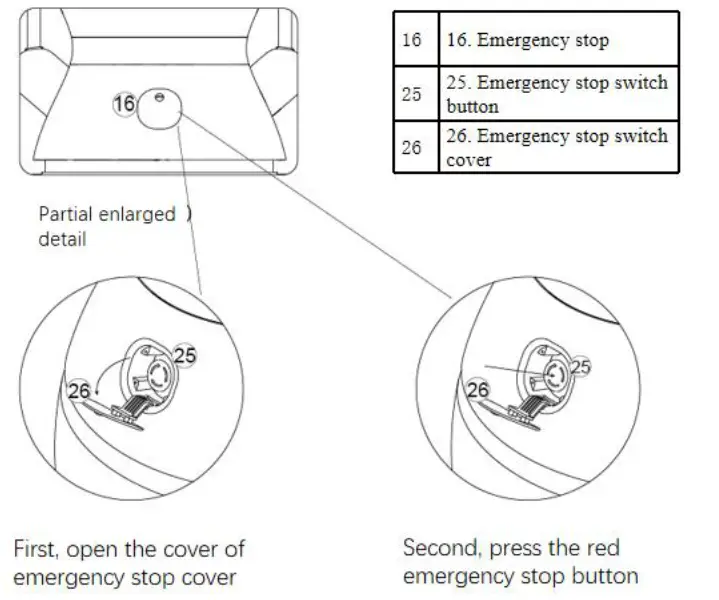 16

| 16 | 16. Emergency stop |
|---|---|
| 25 | 25. Emergency stop switch button |
| 26 | 26. Emergency stop switch cover |

Partial enlarged ) detail

25

26

25

26

First, open the cover of emergency stop cover

Second, press the red emergency stop button