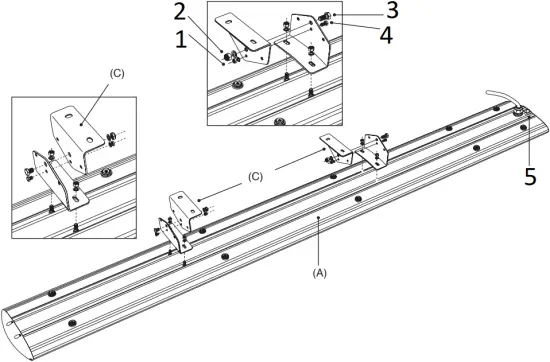 2
1
3
4
(C)
(C)
5
(A)