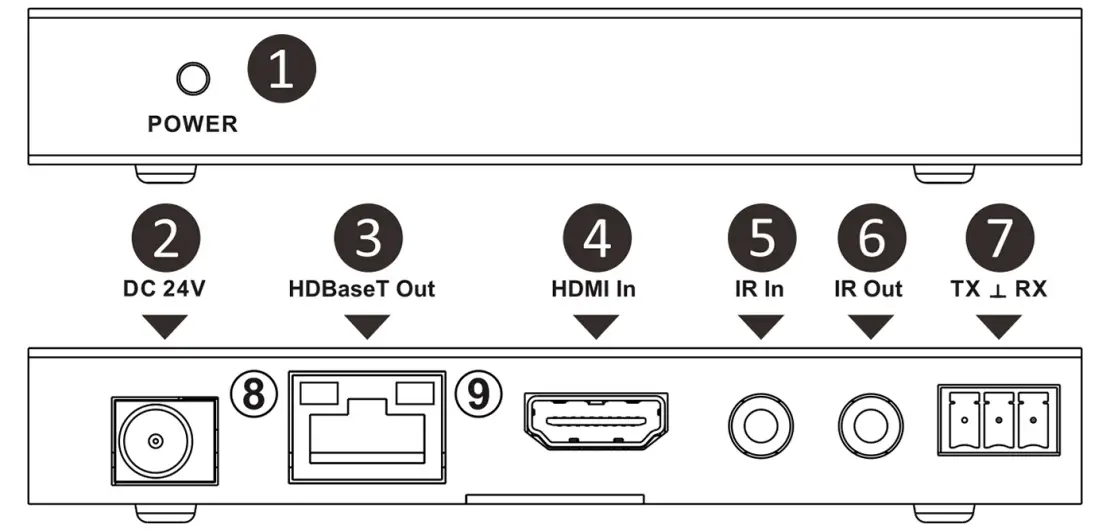 1
POWER

2
DC 24V
3
HDBaseT Out
4
HDMI In
5
IR In
6
IR Out
7
TX ⊥ RX

8
9