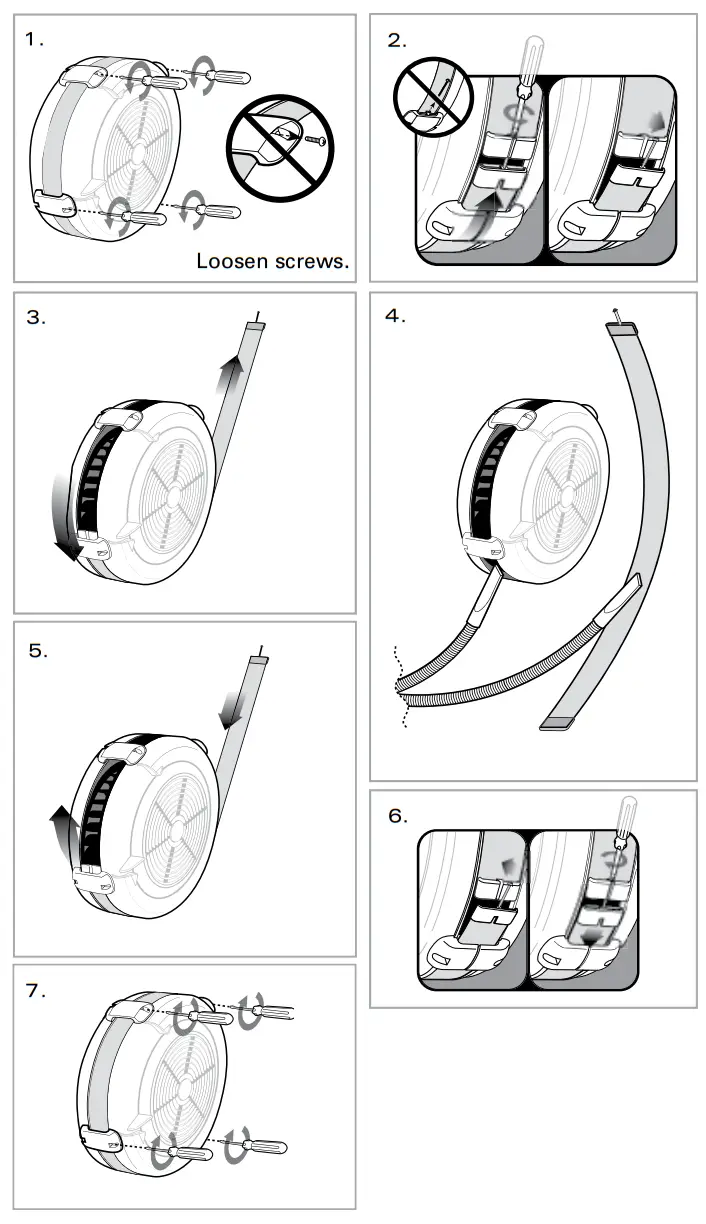 1.

Loosen screws.

2.

3.

4.

5.

6.

7.