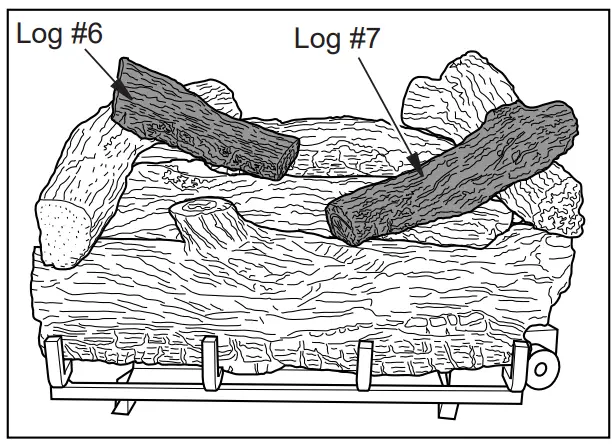 Log #6
Log #7