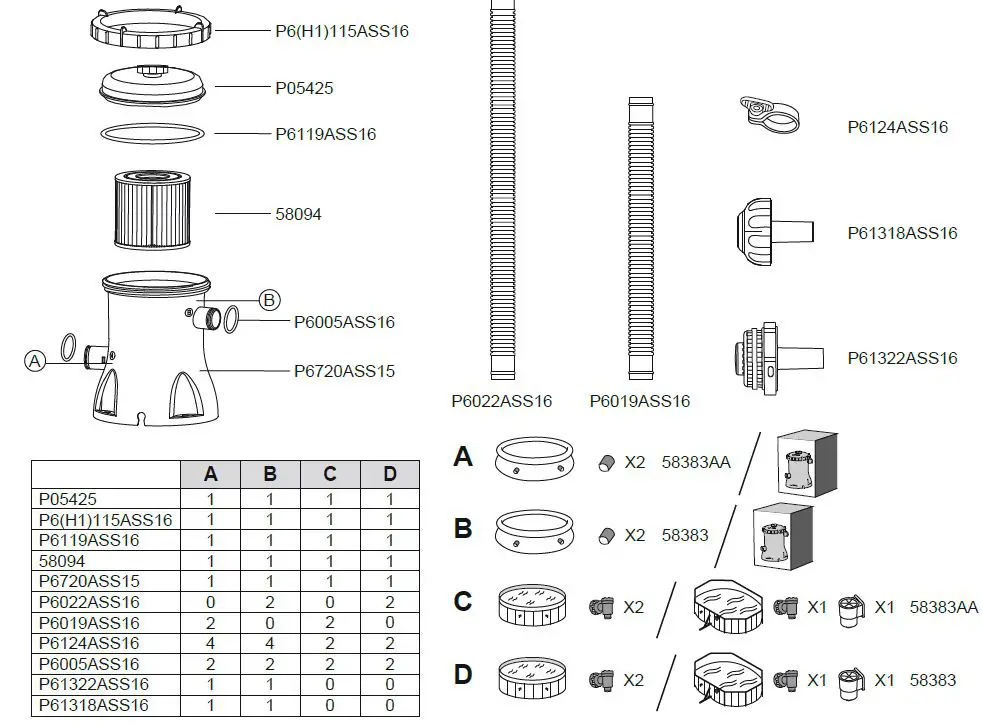 P6(H1)115ASS16

P05425

P6119ASS16

58094

B

P6005ASS16

A

P6720ASS15

P6022ASS16

P6019ASS16

P6124ASS16

P61318ASS16

P61322ASS16

| | A | B | C | D |
|---|---|---|---|---|
| P05425 | 1 | 1 | 1 | 1 |
| P6(H1)115ASS16 | 1 | 1 | 1 | 1 |
| P6119ASS16 | 1 | 1 | 1 | 1 |
| 58094 | 1 | 1 | 1 | 1 |
| P6720ASS15 | 1 | 1 | 1 | 1 |
| P6022ASS16 | 0 | 2 | 0 | 2 |
| P6019ASS16 | 2 | 0 | 2 | 0 |
| P6124ASS16 | 4 | 4 | 2 | 2 |
| P6005ASS16 | 2 | 2 | 2 | 2 |
| P61322ASS16 | 1 | 1 | 0 | 0 |
| P61318ASS16 | 1 | 1 | 0 | 0 |

A X2 58383AA

B X2 58383

C X2 X1 X1 58383AA

D X2 X1 X1 58383