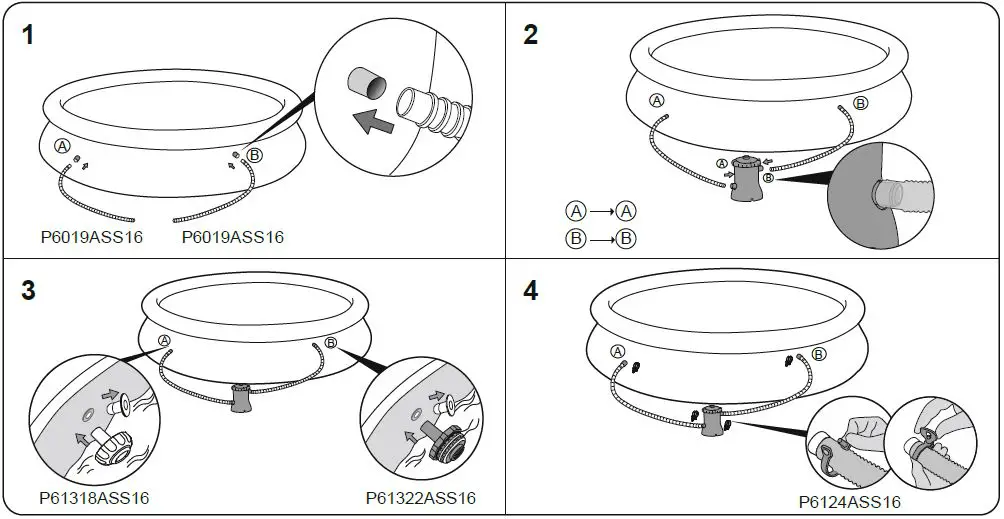 1

A

B

P6019ASS16 P6019ASS16

2

A

B

A

B

A → A

B → B

3

A

B

P61318ASS16

P61322ASS16

4

A

B

P6124ASS16