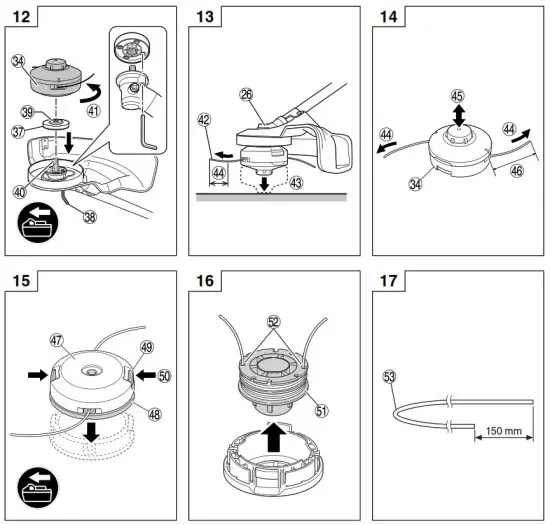 12

34

41

39

37

40

38

13

26

42

44

43

14

45

44

44

34

46

15

47

49

50

48

16

52

51

17

53

150 mm