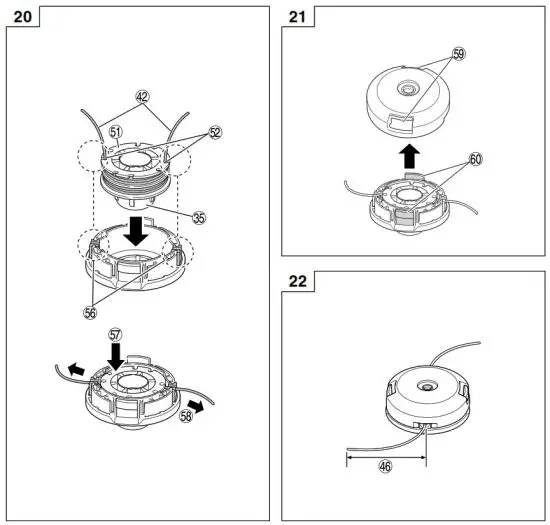 20

42
51
52
35
56
57
58

21

59
60

22

46