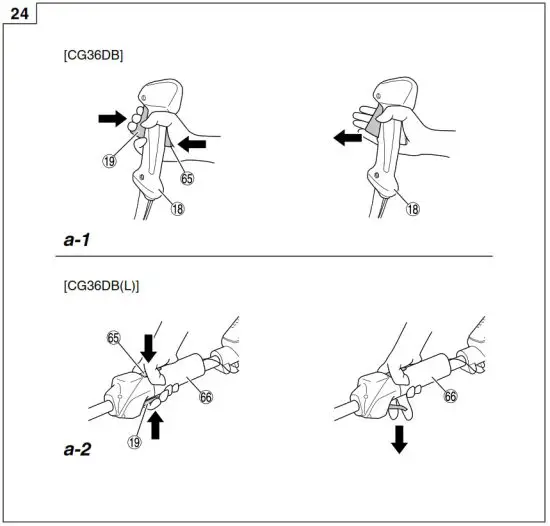 24

[CG36DB]

19
65
18
18

a-1

[CG36DB(L)]

65
66
19
66

a-2