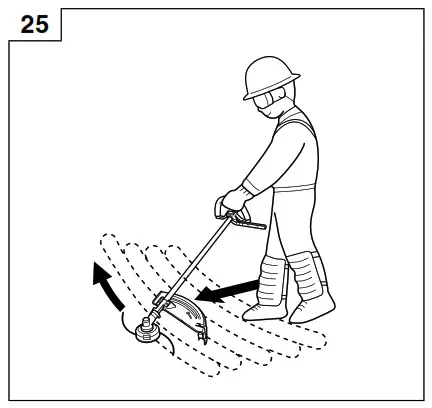 25