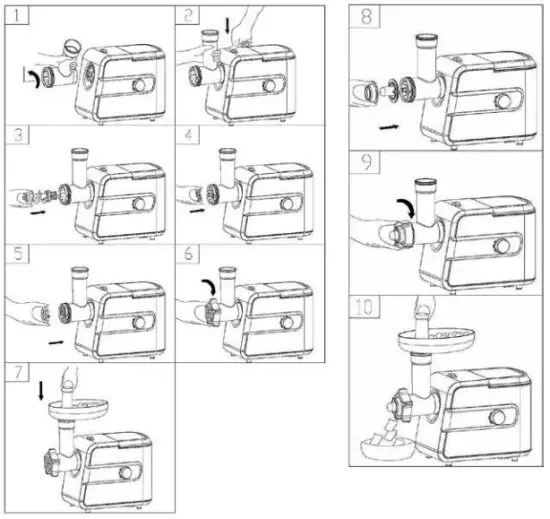 1
2
3
4
5
6
7
8
9
10