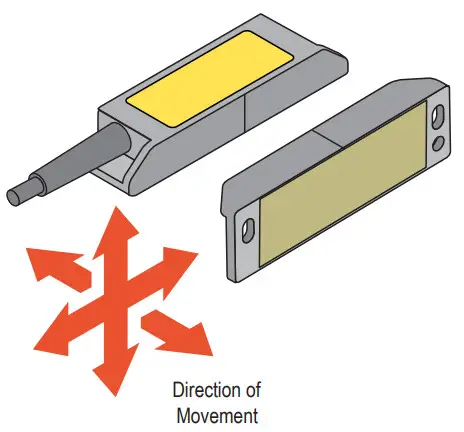 Direction of Movement