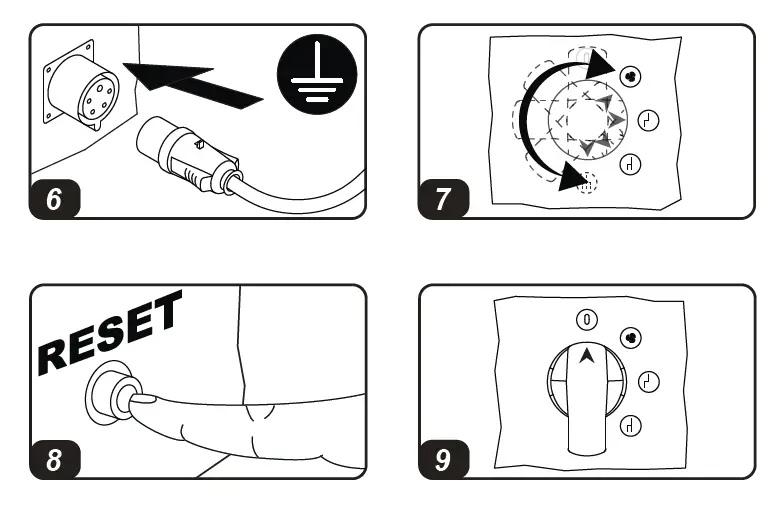 6

7

RESET

8

0

9