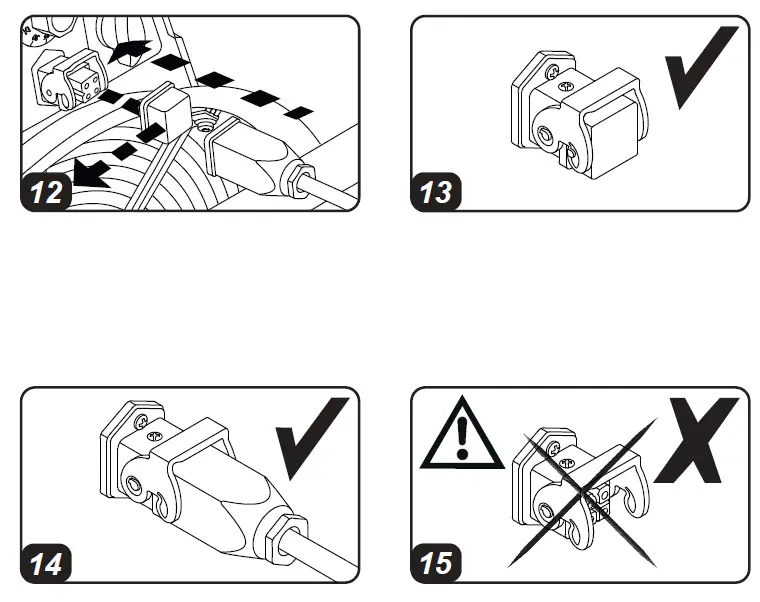 12

13

14

15