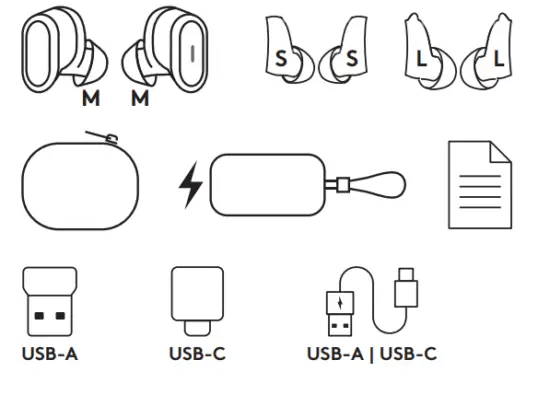 M M

S S

L L

USB-A

USB-C

USB-A | USB-C