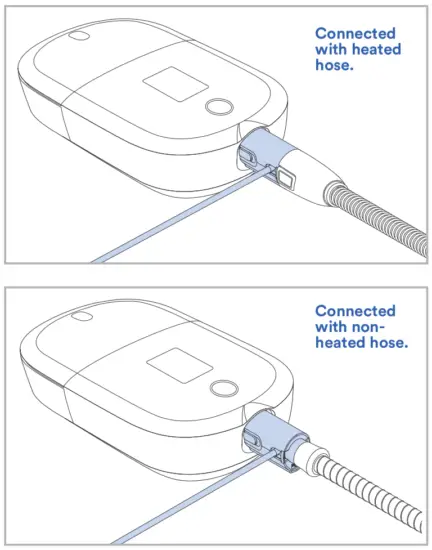 Connected with heated hose.

Connected with non-heated hose.