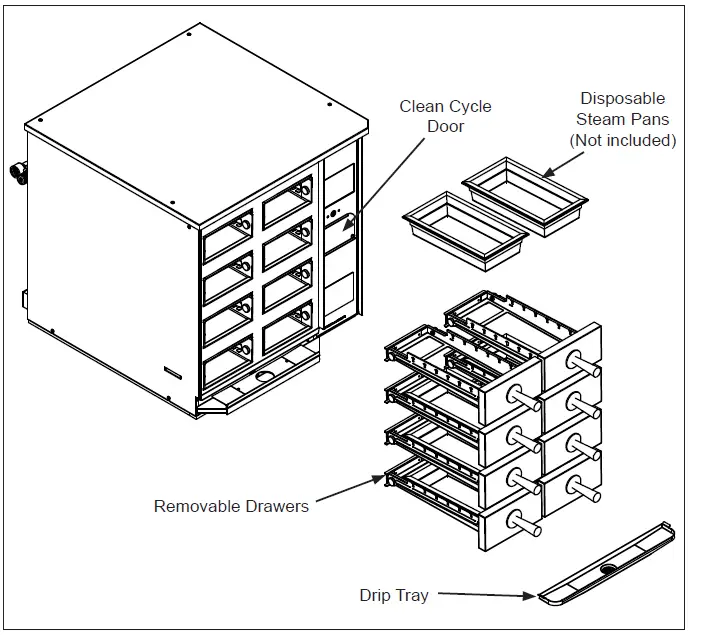 Clean Cycle Door

Disposable Steam Pans (Not included)

Removable Drawers

Drip Tray