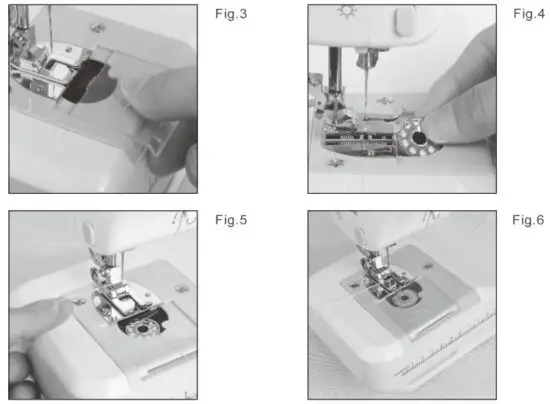 Fig.3

Fig.4

Fig.5

Fig.6