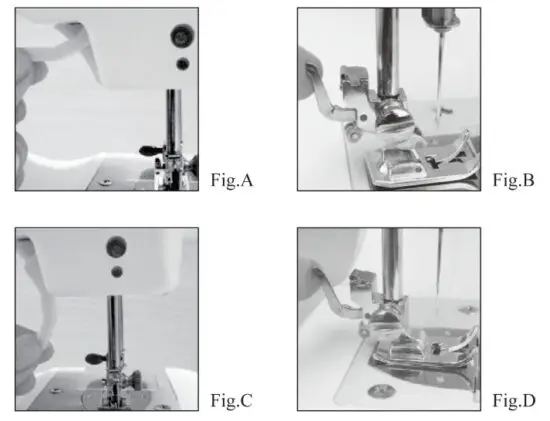 Fig.A

Fig.B

Fig.C

Fig.D