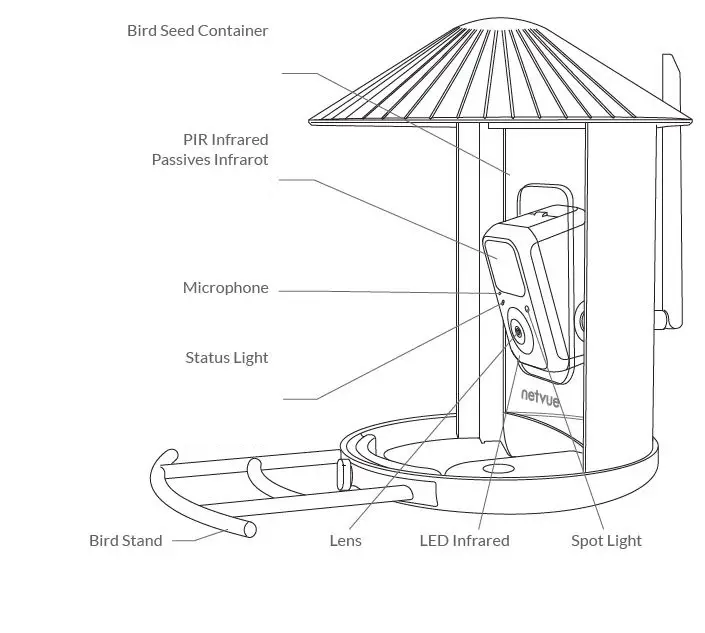 Bird Seed Container

PIR Infrared
Passives Infrarot

Microphone

Status Light

netvue

Bird Stand

Lens

LED Infrared

Spot Light