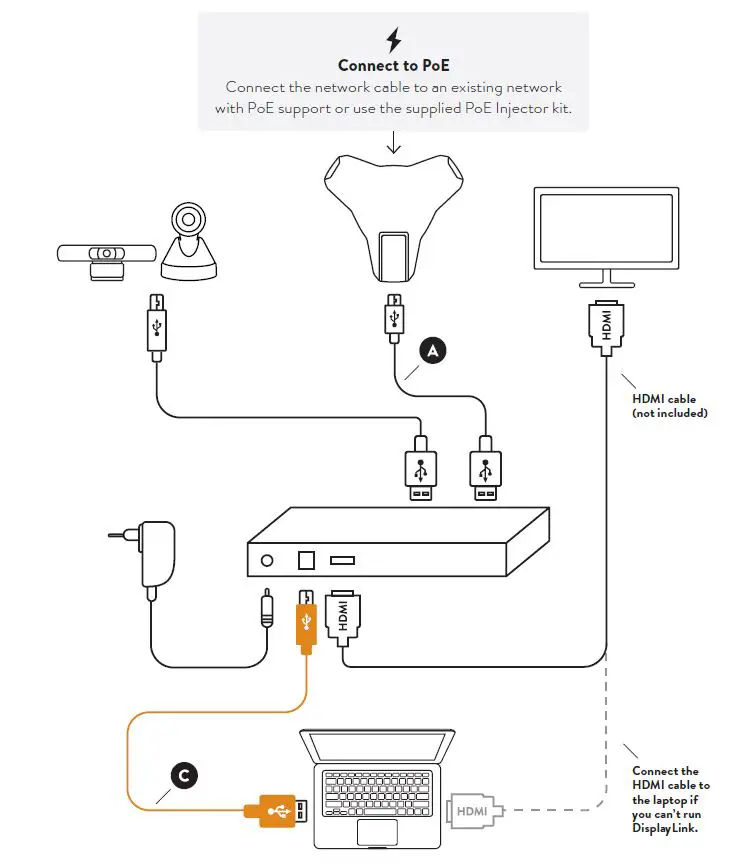 Connect to PoE
Connect the network cable to an existing network with PoE support or use the supplied PoE Injector kit.

A

HDMI

HDMI cable (not included)

HDMI

C

HDMI

Connect the HDMI cable to the laptop if you can't run DisplayLink.