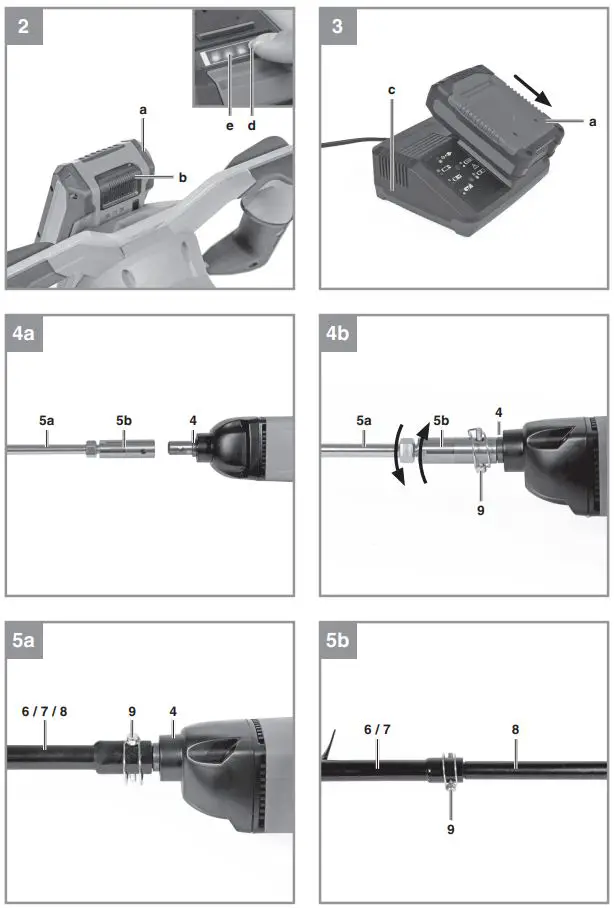 2

a

b

e

d

3

c

a

4a

5a

5b

4

4b

5a

5b

4

9

5a

6 / 7 / 8

9

4

5b

6 / 7

8

9