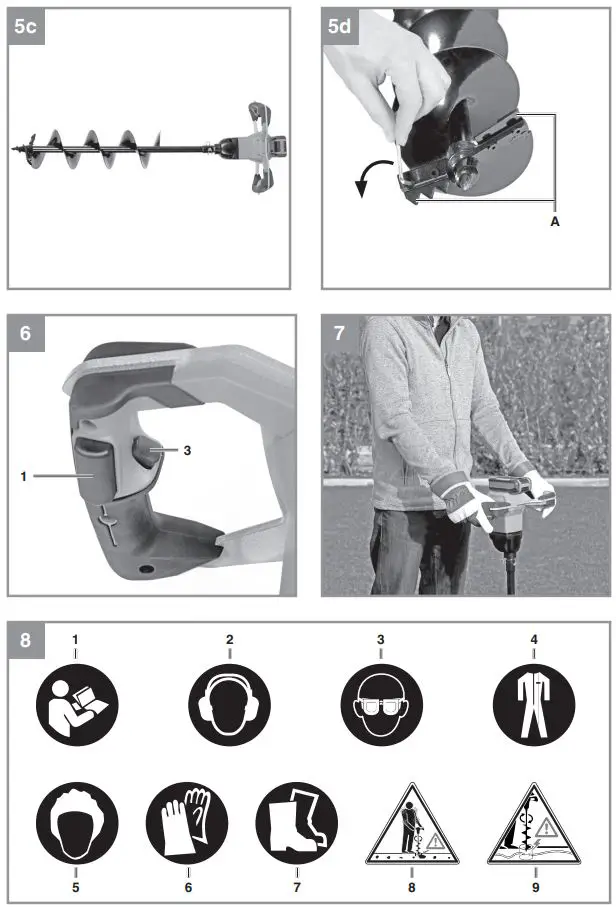 5c

5d

A

6

1

3

7

8

1

2

3

4

5

6

7

8

9