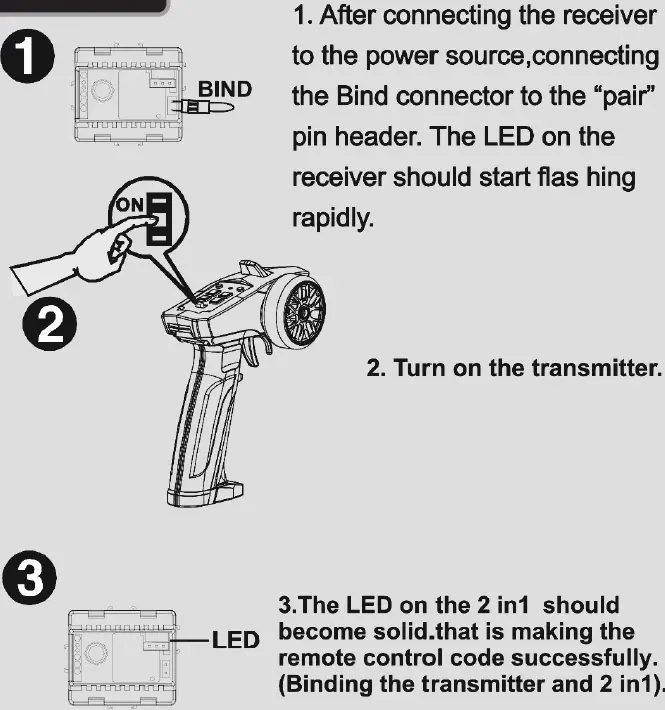 1

BIND

1. After connecting the receiver to the power source,connecting the Bind connector to the “pair” pin header. The LED on the receiver should start flas hing rapidly.

ON

2

2. Turn on the transmitter.

3

LED

3.The LED on the 2 in1 should become solid.that is making the remote control code successfully. (Binding the transmitter and 2 in1).