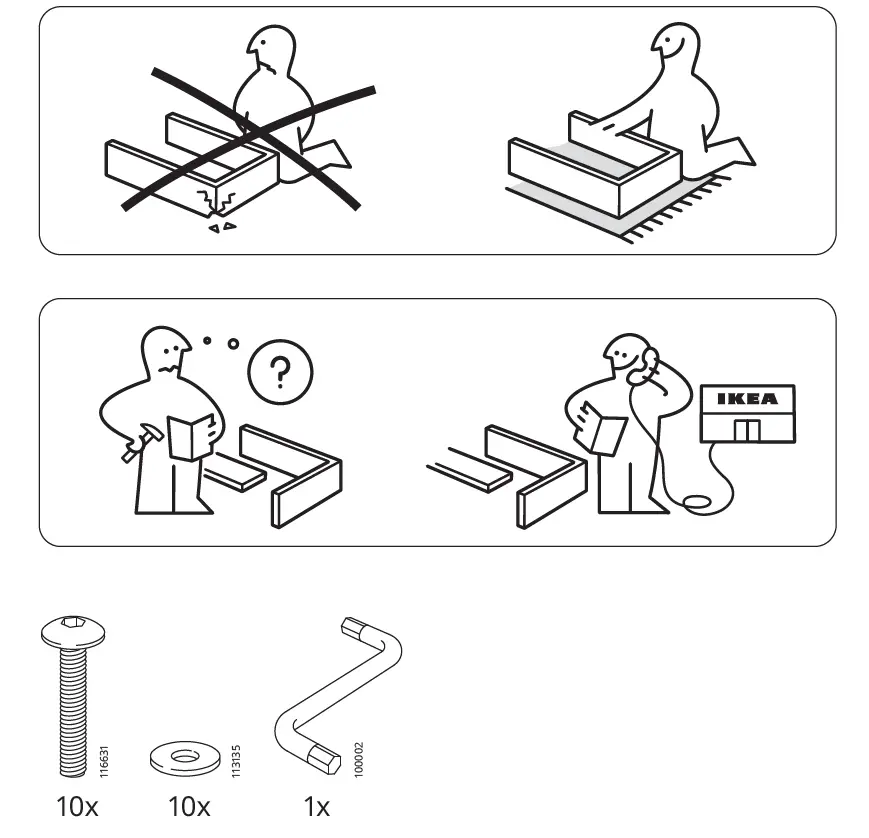 ?

IKEA

116631
10x

113135
10x

100002
1x