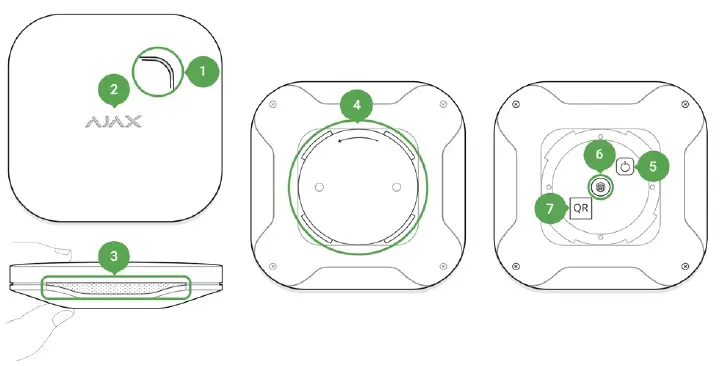 1
2
AJAX
3
4
6
5
7
QR