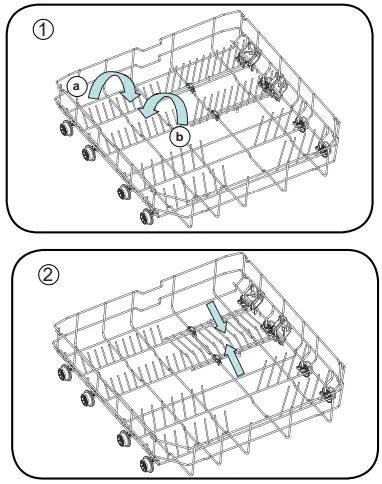 ①
a
b
②