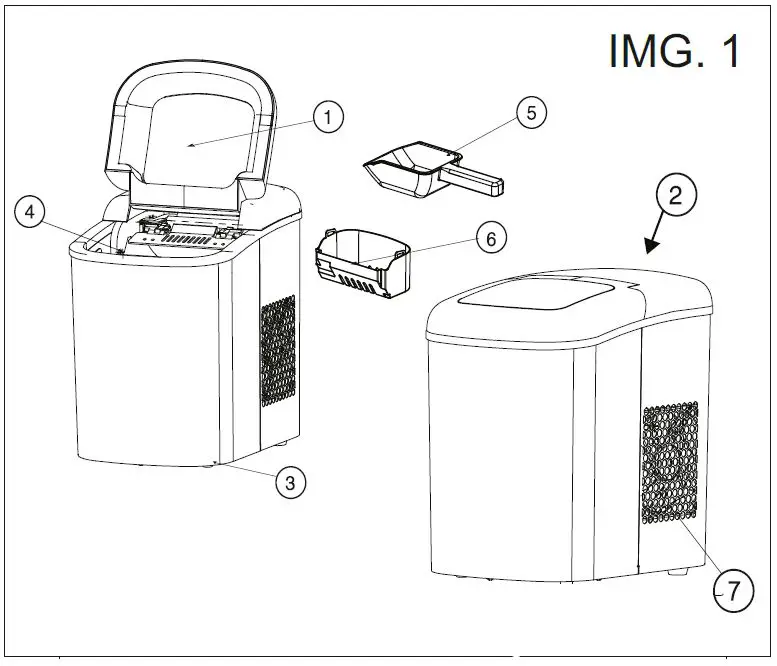 IMG. 1

1
5
2
4
6
3
7